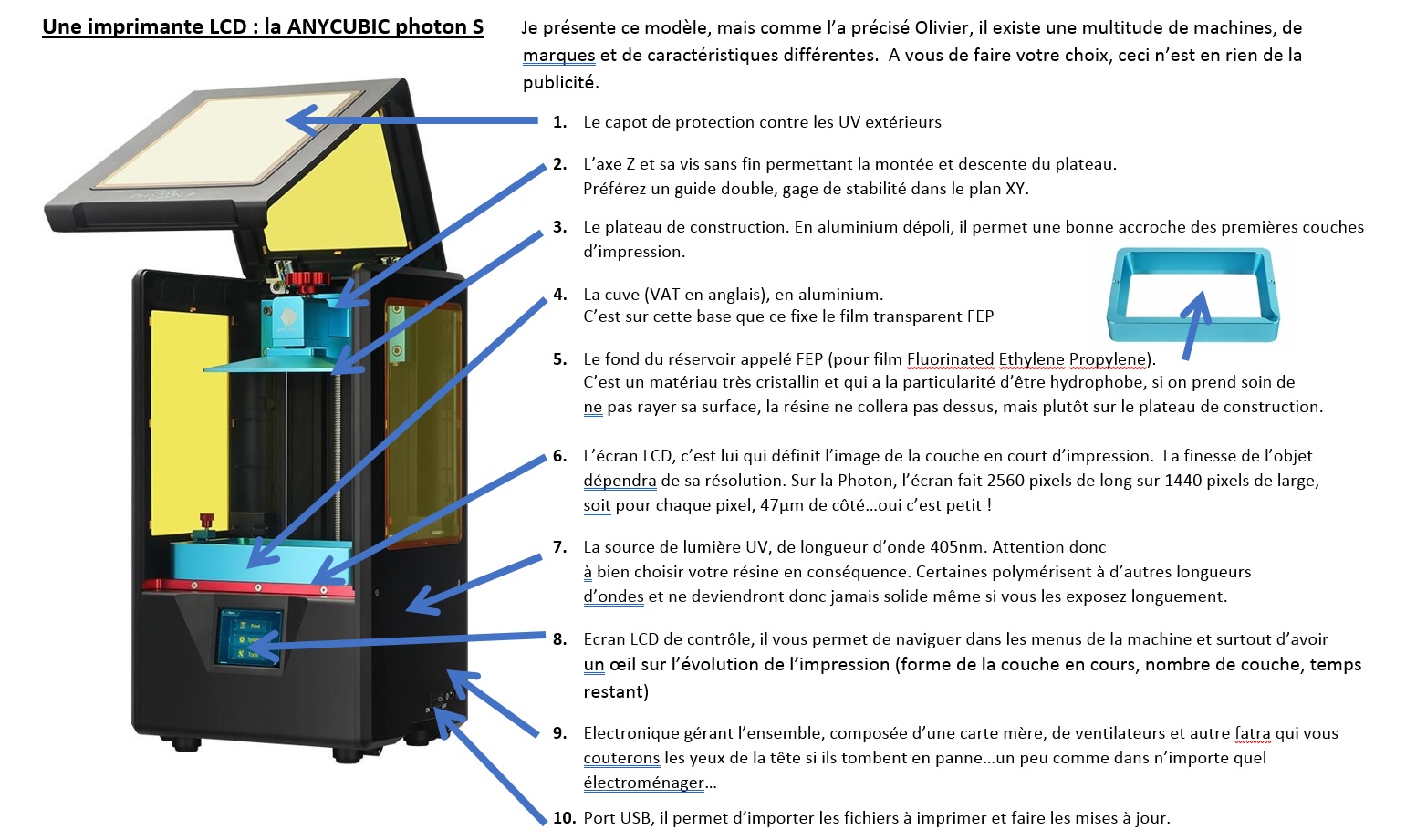 Une imprimante LCD : la ANYCUBIC photon S

Je présente ce modèle, mais comme l'a précisé Olivier, il existe une multitude de machines, de marques et de caractéristiques différentes. A vous de faire votre choix, ceci n'est en rien de la publicité.

1. Le capot de protection contre les UV extérieurs

2. L'axe Z et sa vis sans fin permettant la montée et descente du plateau. Préférez un guide double, gage de stabilité dans le plan XY.

3. Le plateau de construction. En aluminium dépoli, il permet une bonne accroche des premières couches d'impression.

4. La cuve (VAT en anglais), en aluminium. C'est sur cette base que ce fixe le film transparent FEP

5. Le fond du réservoir appelé FEP (pour film Fluorinated Ethylene Propylene). C'est un matériau très cristallin et qui a la particularité d'être hydrophobe, si on prend soin de ne pas rayer sa surface, la résine ne collera pas dessus, mais plutôt sur le plateau de construction.

6. L'écran LCD, c'est lui qui définit l'image de la couche en court d'impression. La finesse de l'objet dépendra de sa résolution. Sur la Photon, l'écran fait 2560 pixels de long sur 1440 pixels de large, soit pour chaque pixel, 47µm de côté…oui c'est petit !

7. La source de lumière UV, de longueur d'onde 405nm. Attention donc à bien choisir votre résine en conséquence. Certaines polymérisent à d'autres longueurs d'ondes et ne deviendront donc jamais solide même si vous les exposez longuement.

8. Ecran LCD de contrôle, il vous permet de naviguer dans les menus de la machine et surtout d'avoir un œil sur l'évolution de l'impression (forme de la couche en cours, nombre de couche, temps restant)

9. Electronique gérant l'ensemble, composée d'une carte mère, de ventilateurs et autre fatra qui vous couterons les yeux de la tête si ils tombent en panne…un peu comme dans n'importe quel électroménager…

10. Port USB, il permet d'importer les fichiers à imprimer et faire les mises à jour.